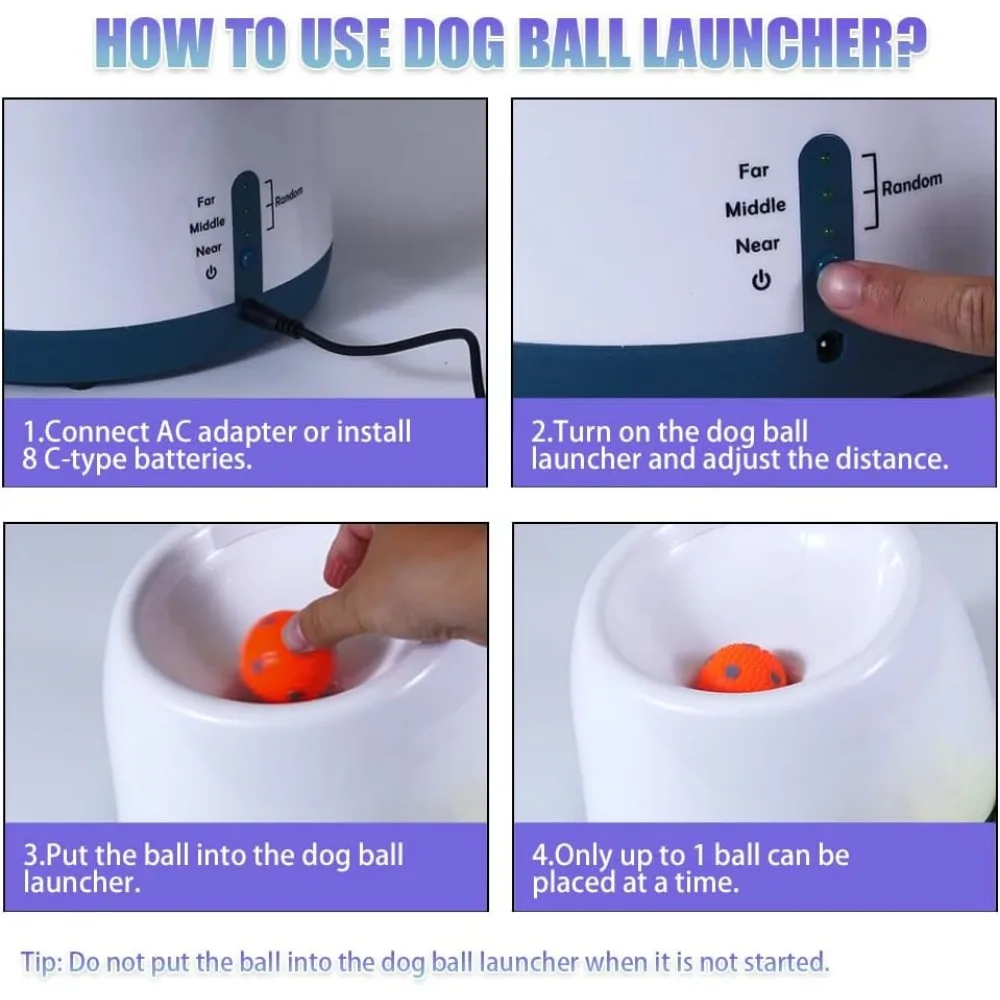 HOW TO USE DOG BALL LAUNCHER?

Far
Middle
Near
Random

1.Connect AC adapter or install 8 C-type batteries.

Far
Middle
Near
Random

2.Turn on the dog ball launcher and adjust the distance.

3.Put the ball into the dog ball launcher.

4.Only up to 1 ball can be placed at a time.

Tip: Do not put the ball into the dog ball launcher when it is not started.