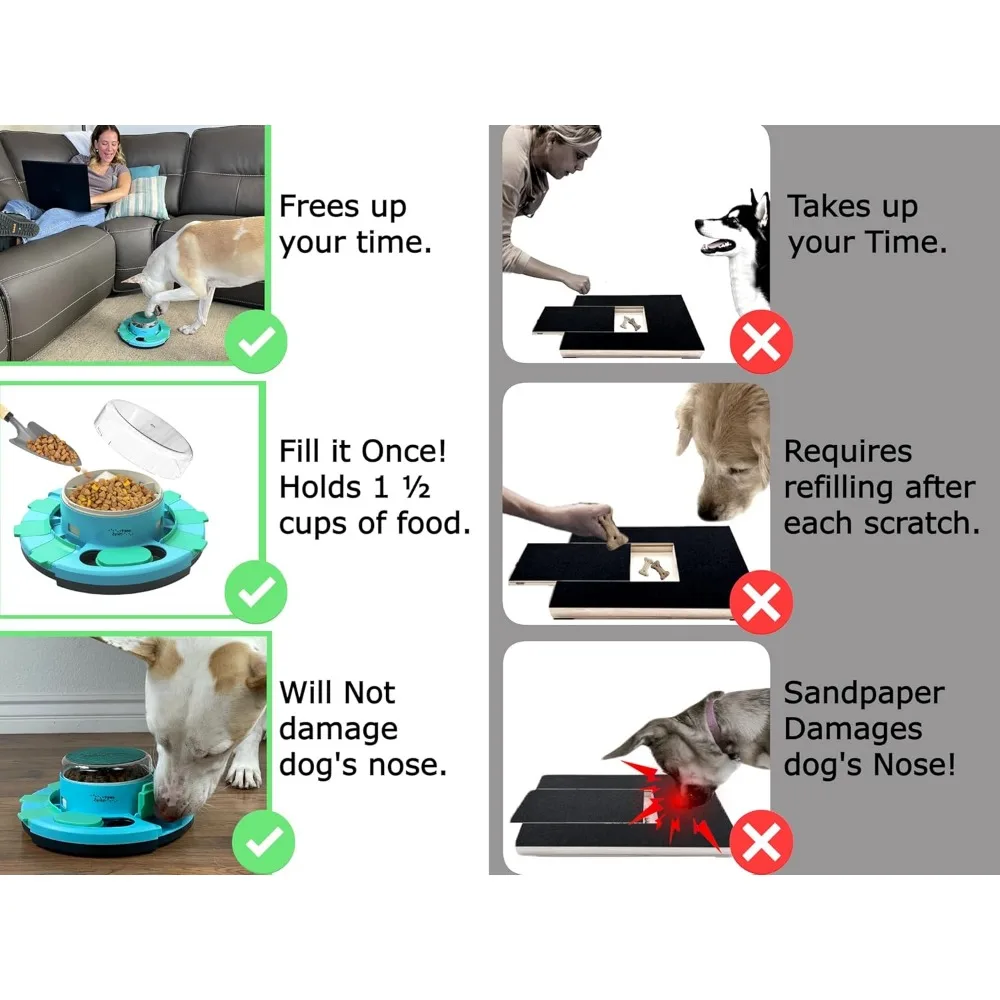 Frees up your time.

Fill it Once! Holds 1 ½ cups of food.

Will Not damage dog's nose.

Takes up your Time.

Requires refilling after each scratch.

Sandpaper Damages dog's Nose!